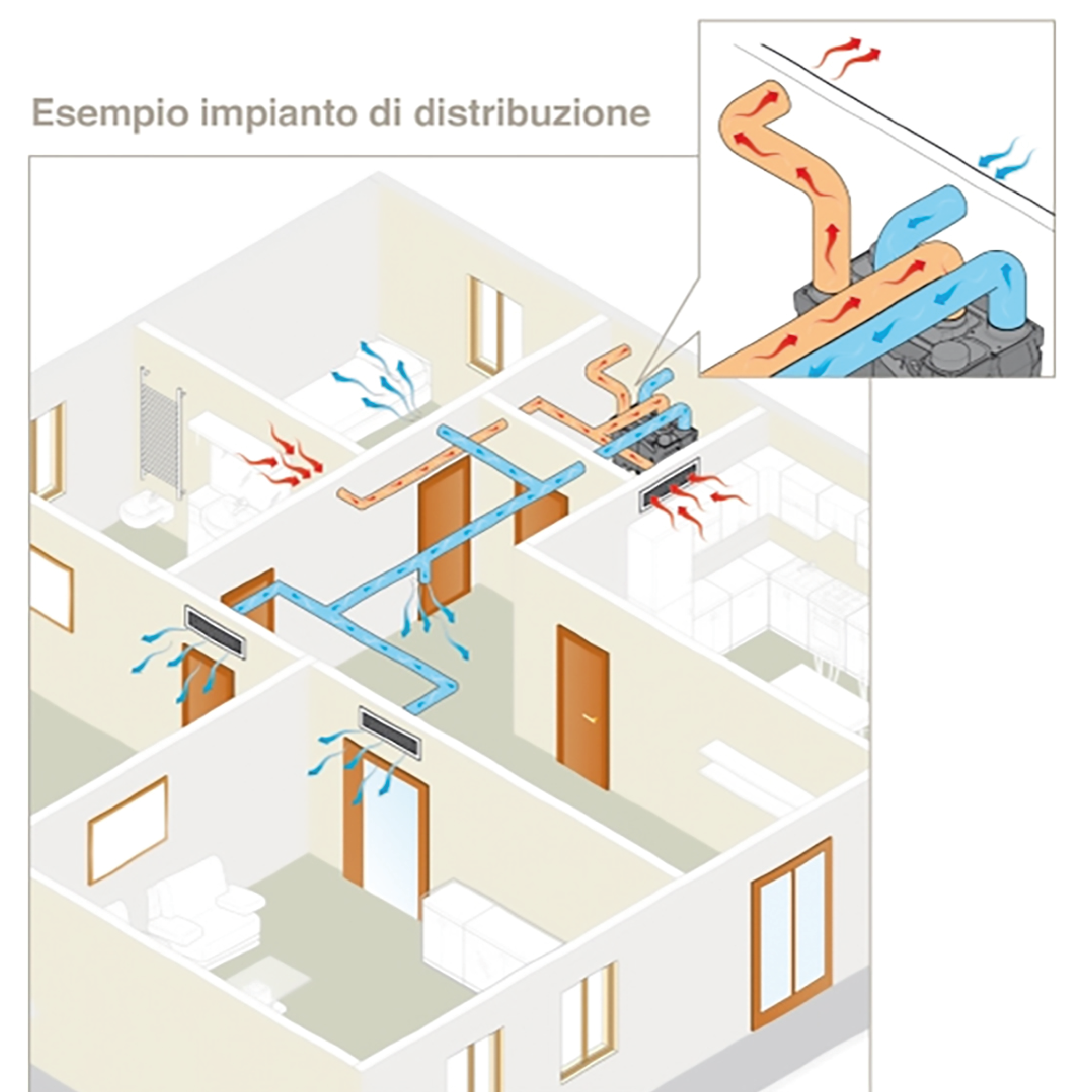 Esempio impianto di distribuzione